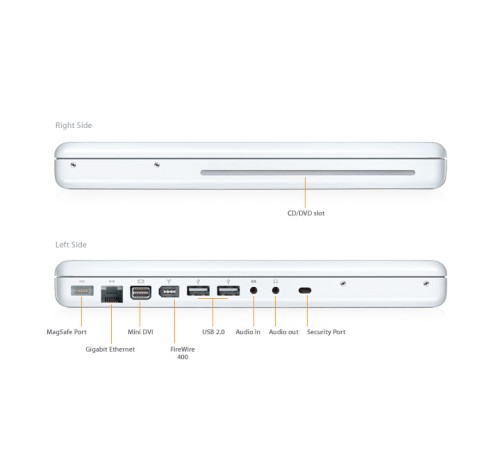 Right Side

CD/DVD slot

Left Side

MagSafe Port

Gigabit Ethernet

Mini DVI

FireWire 400

USB 2.0

Audio in

Audio out

Security Port